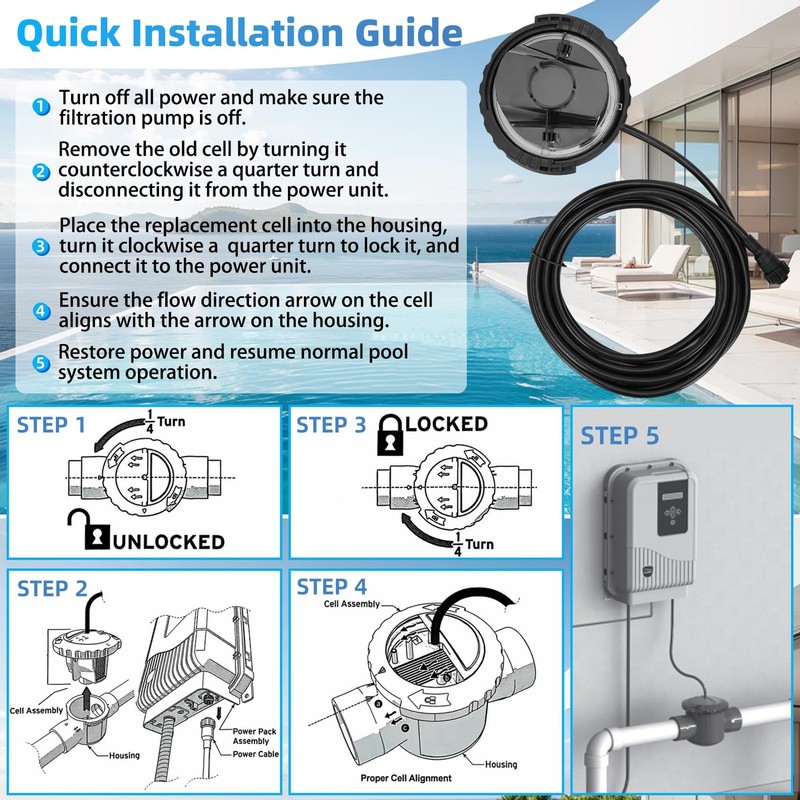 Quick Installation Guide

1 Turn off all power and make sure the filtration pump is off.

2 Remove the old cell by turning it counterclockwise a quarter turn and disconnecting it from the power unit.

3 Place the replacement cell into the housing, turn it clockwise a quarter turn to lock it, and connect it to the power unit.

4 Ensure the flow direction arrow on the cell aligns with the arrow on the housing.

5 Restore power and resume normal pool system operation.

STEP 1

$\frac{1}{4}$ Turn

UNLOCKED

STEP 3

LOCKED

$\frac{1}{4}$ Turn

STEP 5

STEP 2

Cell Assembly

Housing

Power Pack Assembly

Power Cable

STEP 4

Cell Assembly

Housing

Proper Cell Alignment